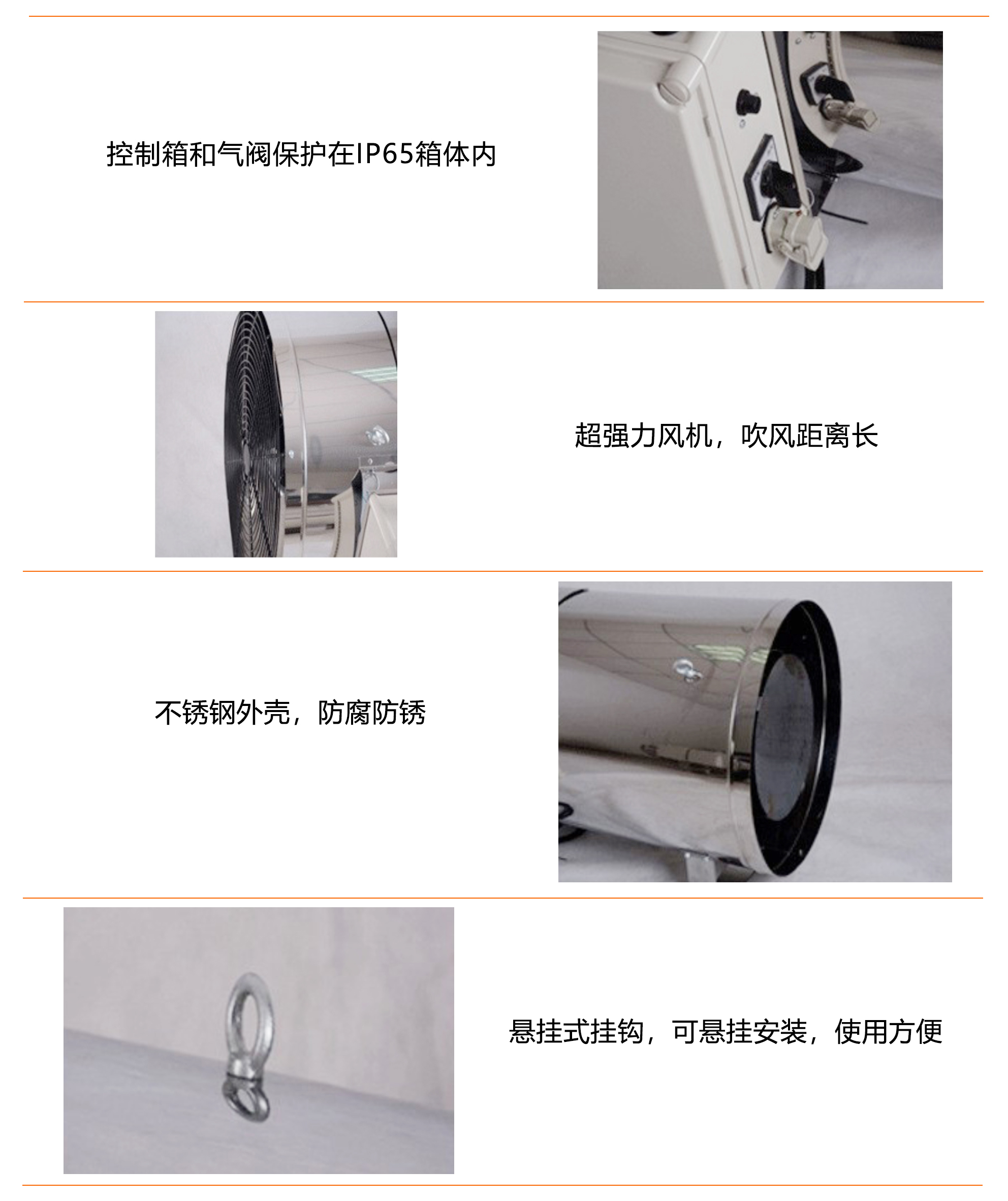 控制箱和气阀保护在IP65箱体内

超强力风机，吹风距离长

不锈钢外壳，防腐防锈

悬挂式挂钩，可悬挂安装，使用方便